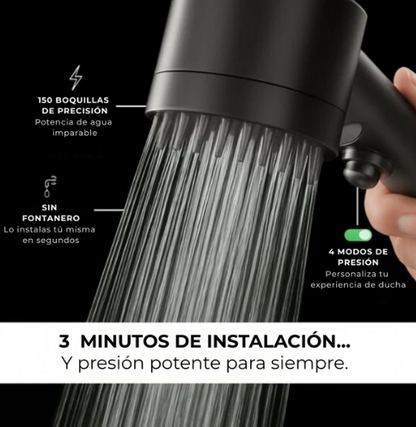 150 BOQUILLAS DE PRECISIÓN
Potencia de agua imparable

SIN FONTANERO
Lo instalas tú misma en segundos

4 MODOS DE PRESIÓN
Personaliza tu experiencia de ducha

3 MINUTOS DE INSTALACIÓN...
Y presión potente para siempre.